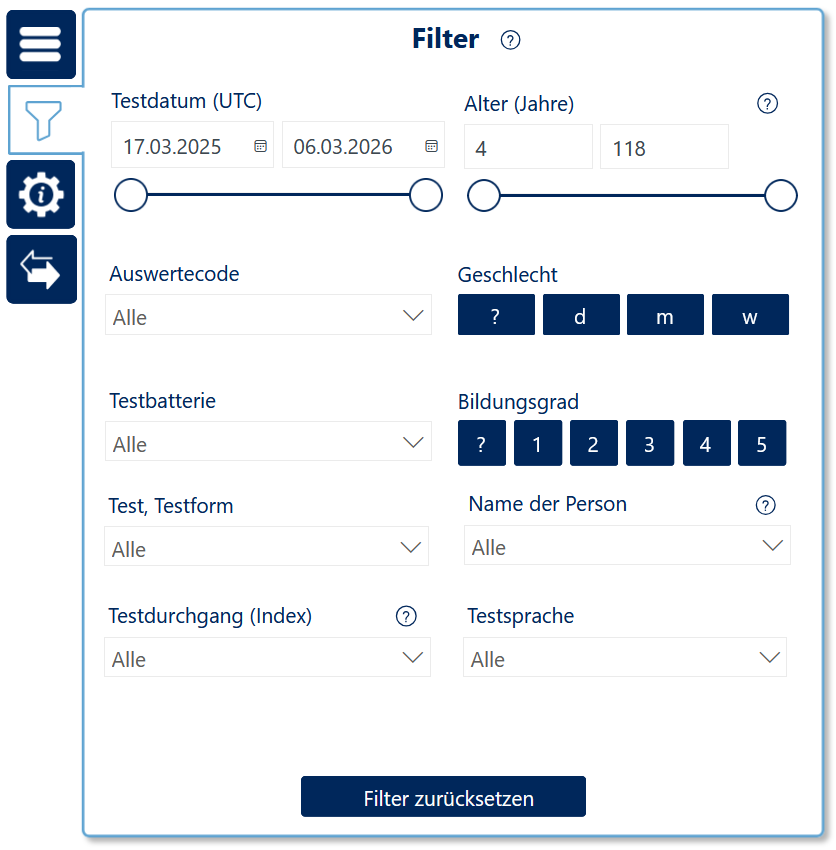 Filter ?

Testdatum (UTC)

17.03.2025

06.03.2026

Alter (Jahre) ?

4

118

Auswertecode

Alle

Geschlecht

?

d

m

w

Testbatterie

Alle

Bildungsgrad

?

1

2

3

4

5

Test, Testform

Alle

Name der Person ?

Alle

Testdurchgang (Index) ?

Alle

Testsprache

Alle

Filter zurücksetzen