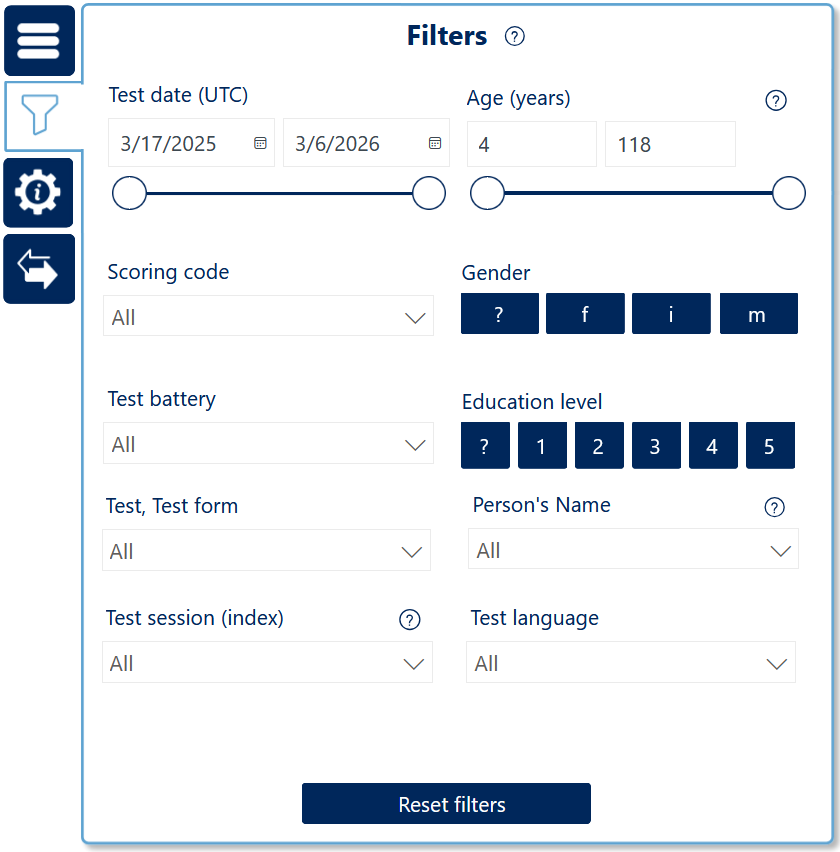 Filters ?

Test date (UTC)
3/17/2025
3/6/2026

Age (years) ?
4
118

Scoring code
All

Gender
?
f
i
m

Test battery
All

Education level
?
1
2
3
4
5

Test, Test form
All

Person's Name ?
All

Test session (index) ?
All

Test language
All

Reset filters